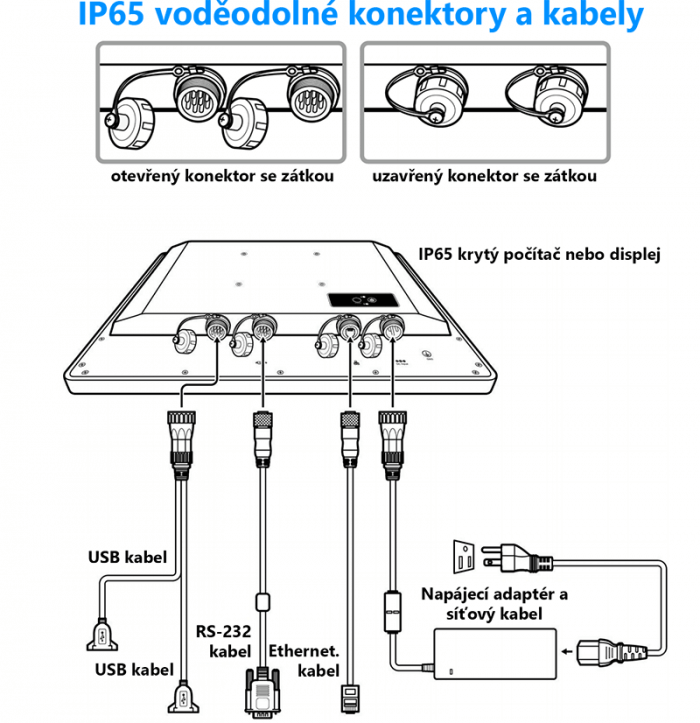 IP65 voděodolné konektory a kabely

otevřený konektor se zátkou

uzavřený konektor se zátkou

IP65 krytý počítač nebo displej

USB kabel

USB kabel

RS-232 kabel

Ethernet. kabel

Napájecí adaptér a síťový kabel